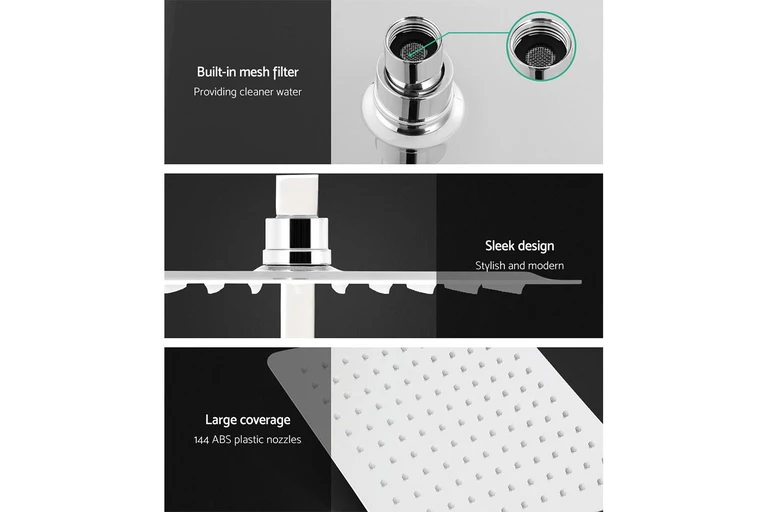 Built-in mesh filter
Providing cleaner water

Sleek design
Stylish and modern

Large coverage
144 ABS plastic nozzles